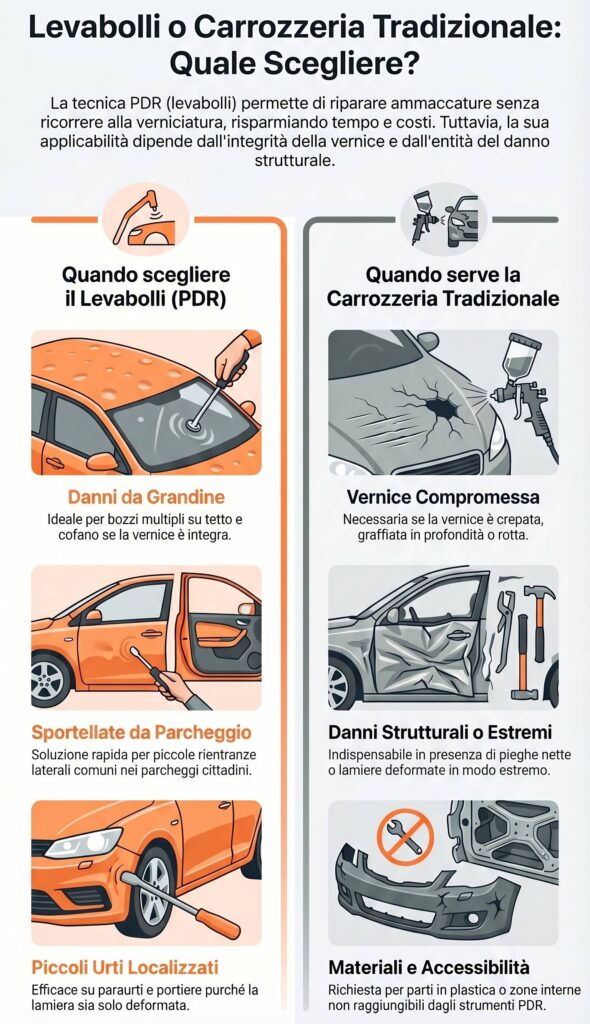 Levabolli o Carrozzeria Tradizionale: Quale Scegliere?

La tecnica PDR (levabolli) permette di riparare ammaccature senza ricorrere alla verniciatura, risparmiando tempo e costi. Tuttavia, la sua applicabilità dipende dall'integrità della vernice e dall'entità del danno strutturale.

Quando scegliere il Levabolli (PDR)

Danni da Grandine
Ideale per bozzi multipli su tetto e cofano se la vernice è integra.

Sportellate da Parcheggio
Soluzione rapida per piccole rientranze laterali comuni nei parcheggi cittadini.

Piccoli Urti Localizzati
Efficace su paraurti e portiere purché la lamiera sia solo deformata.

Quando serve la Carrozzeria Tradizionale

Vernice Compromessa
Necessaria se la vernice è crepata, graffiata in profondità o rotta.

Danni Strutturali o Estremi
Indispensabile in presenza di pieghe nette o lamiere deformate in modo estremo.

Materiali e Accessibilità
Richiesta per parti in plastica o zone interne non raggiungibili dagli strumenti PDR.